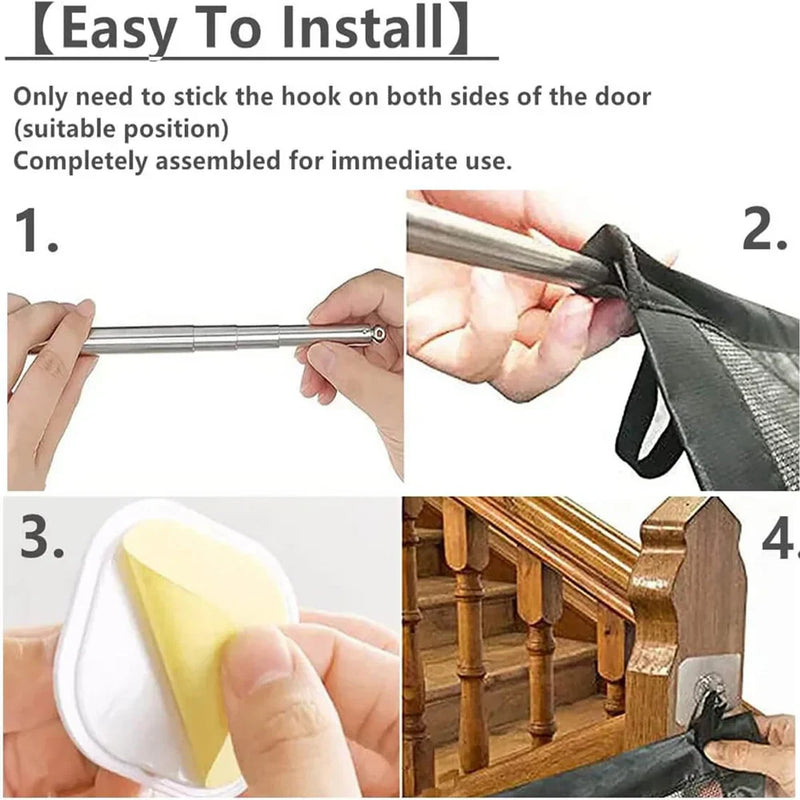 【Easy To Install】

Only need to stick the hook on both sides of the door (suitable position)
Completely assembled for immediate use.

1.

2.

3.

4.